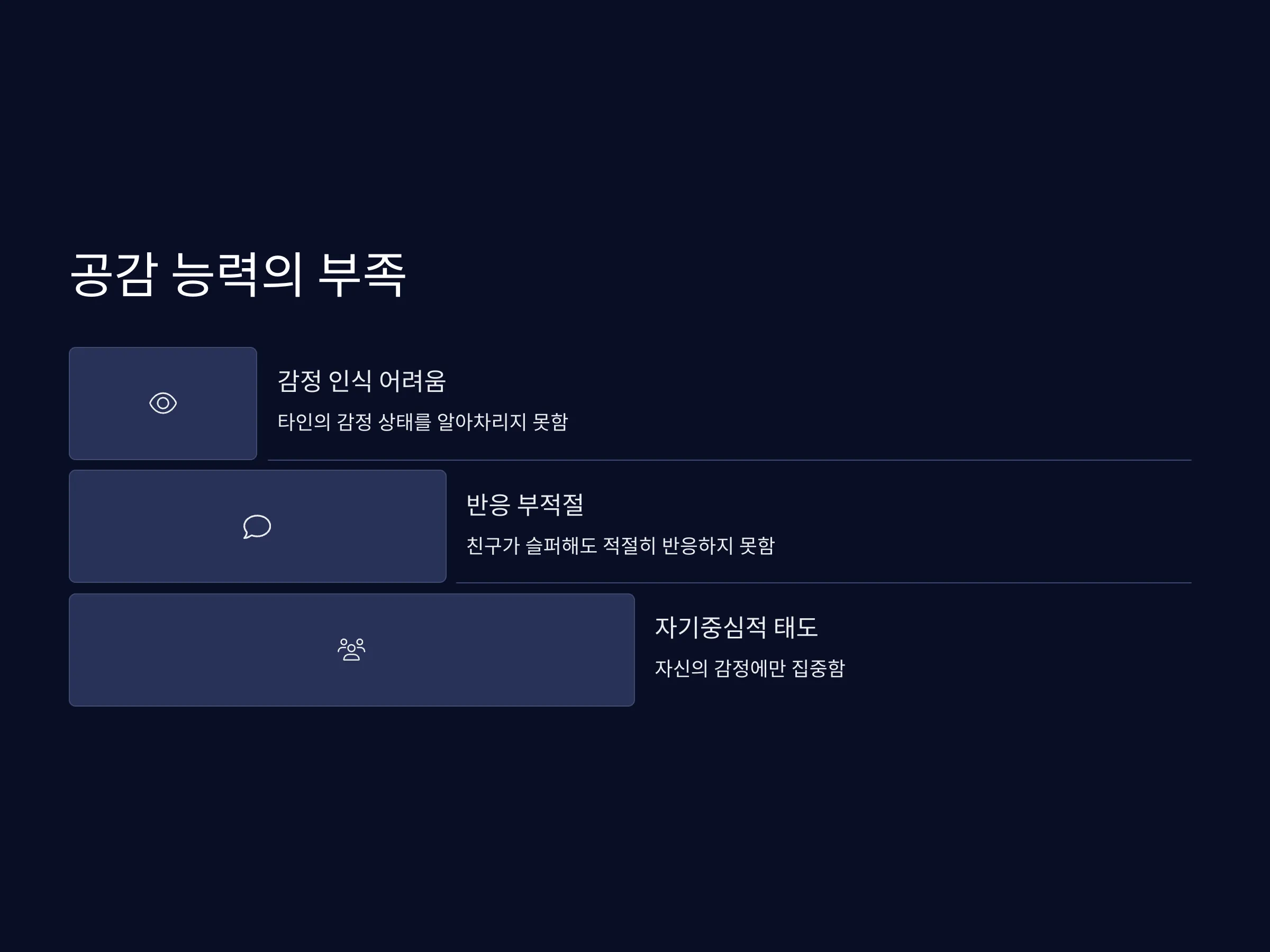 공감 능력의 부족

감정 인식 어려움

타인의 감정 상태를 알아차리지 못함

반응 부적절

친구가 슬퍼해도 적절히 반응하지 못함

자기중심적 태도

자신의 감정에만 집중함